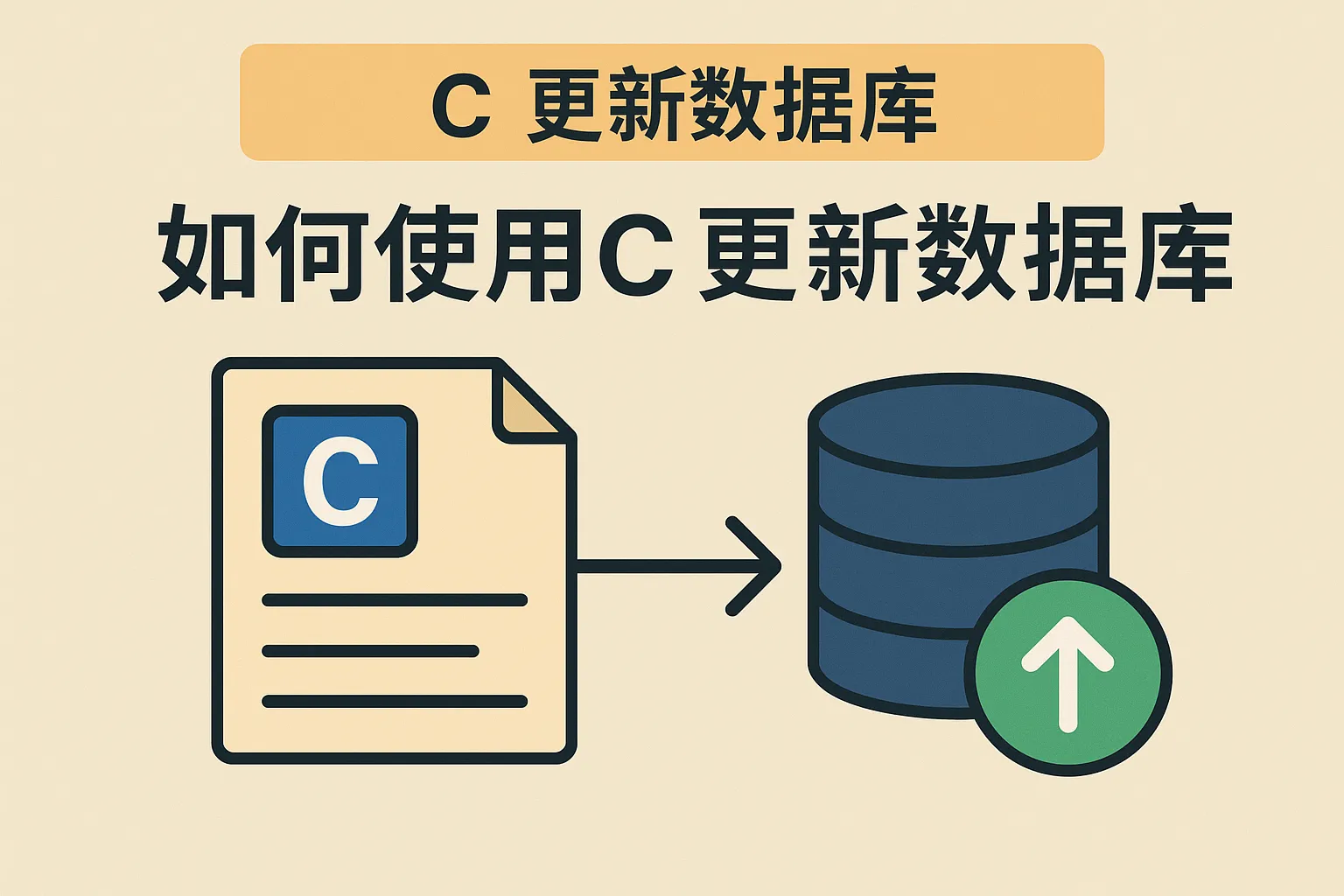 C 更新数据库

如何使用C 更新数据库

C