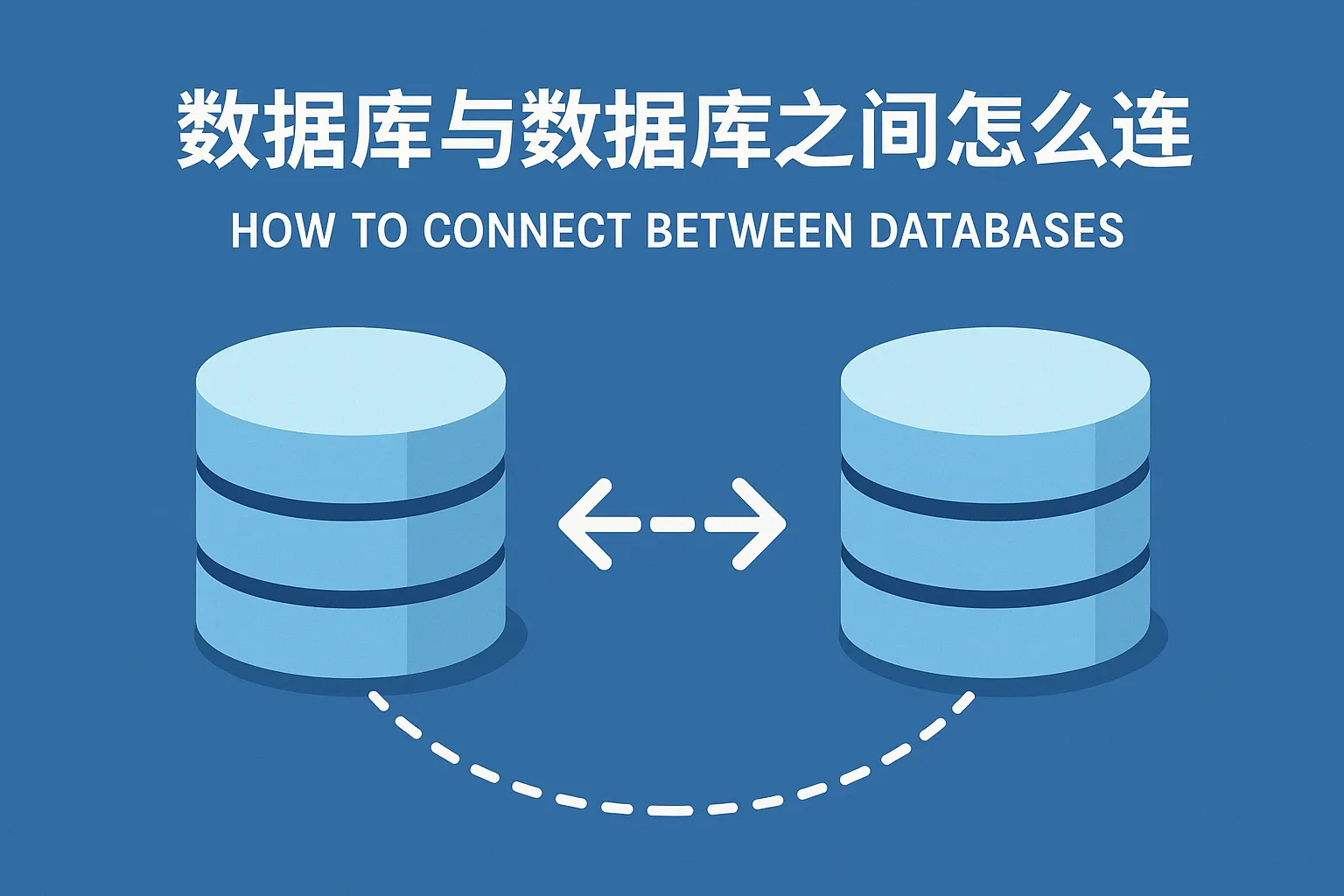 数据库与数据库之间怎么连

HOW TO CONNECT BETWEEN DATABASES