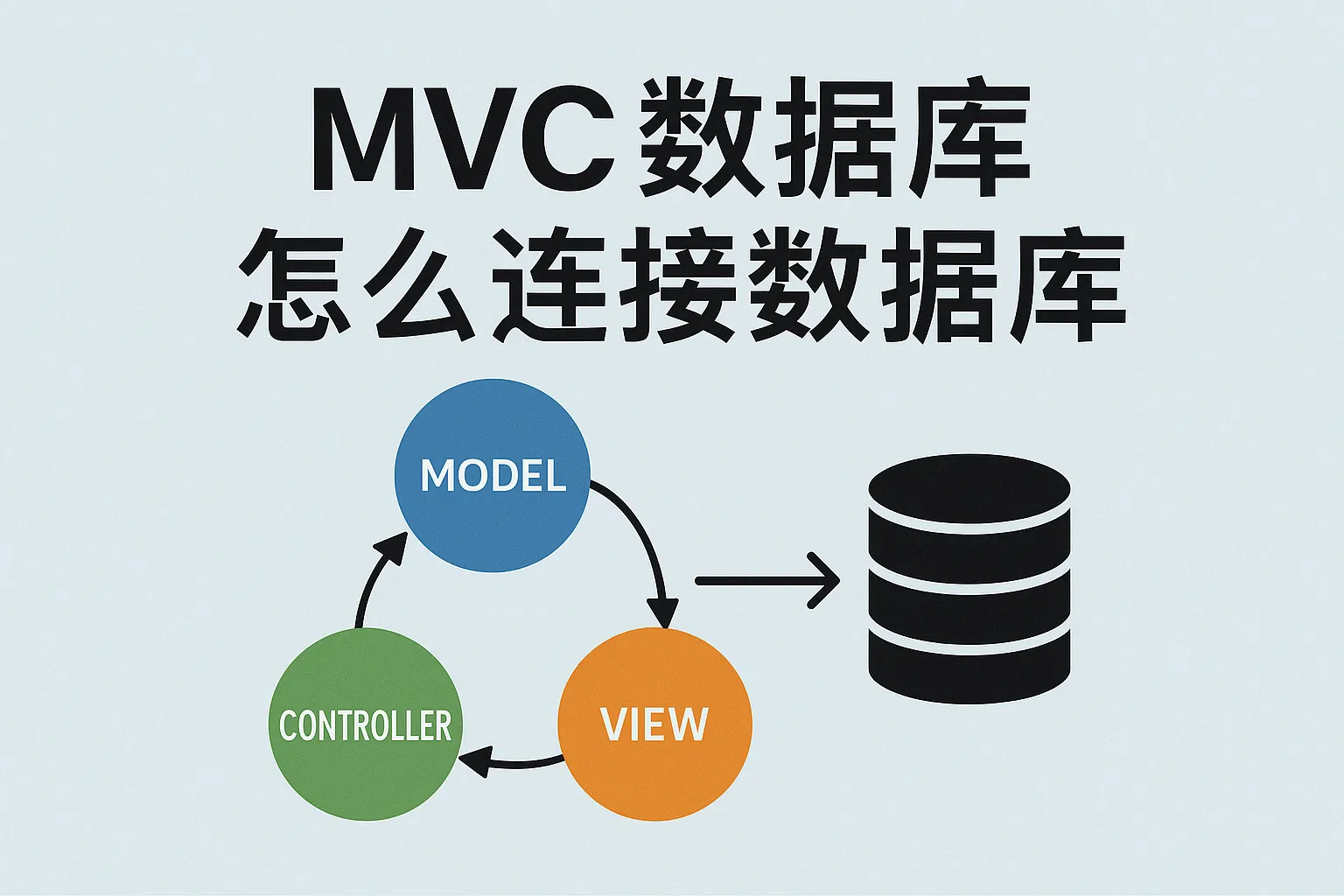 MVC 数据库
怎么连接数据库

MODEL

CONTROLLER

VIEW