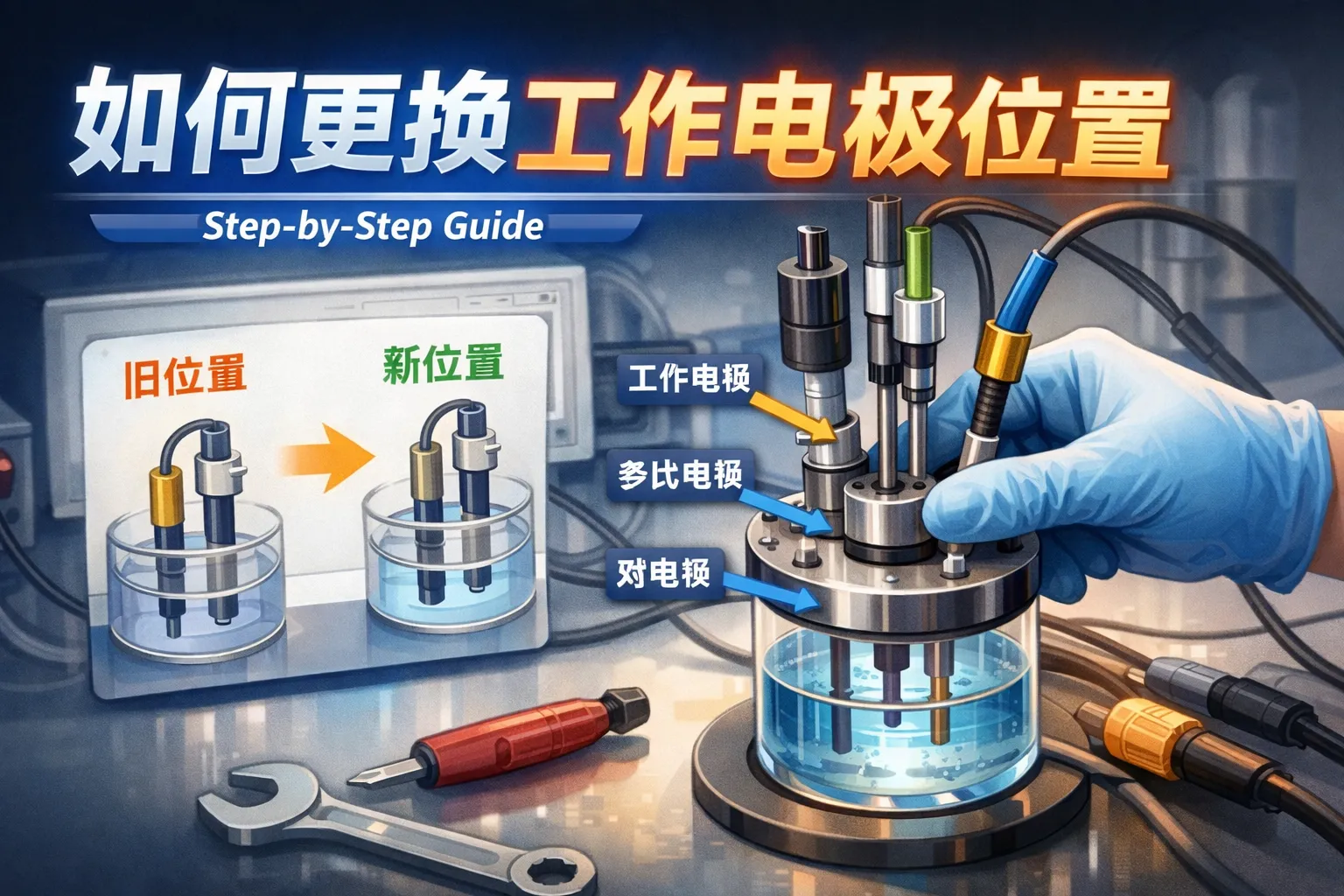 如何更换工作电极位置

Step-by-Step Guide

旧位置

新位置

工作电极

多比电极

对电极