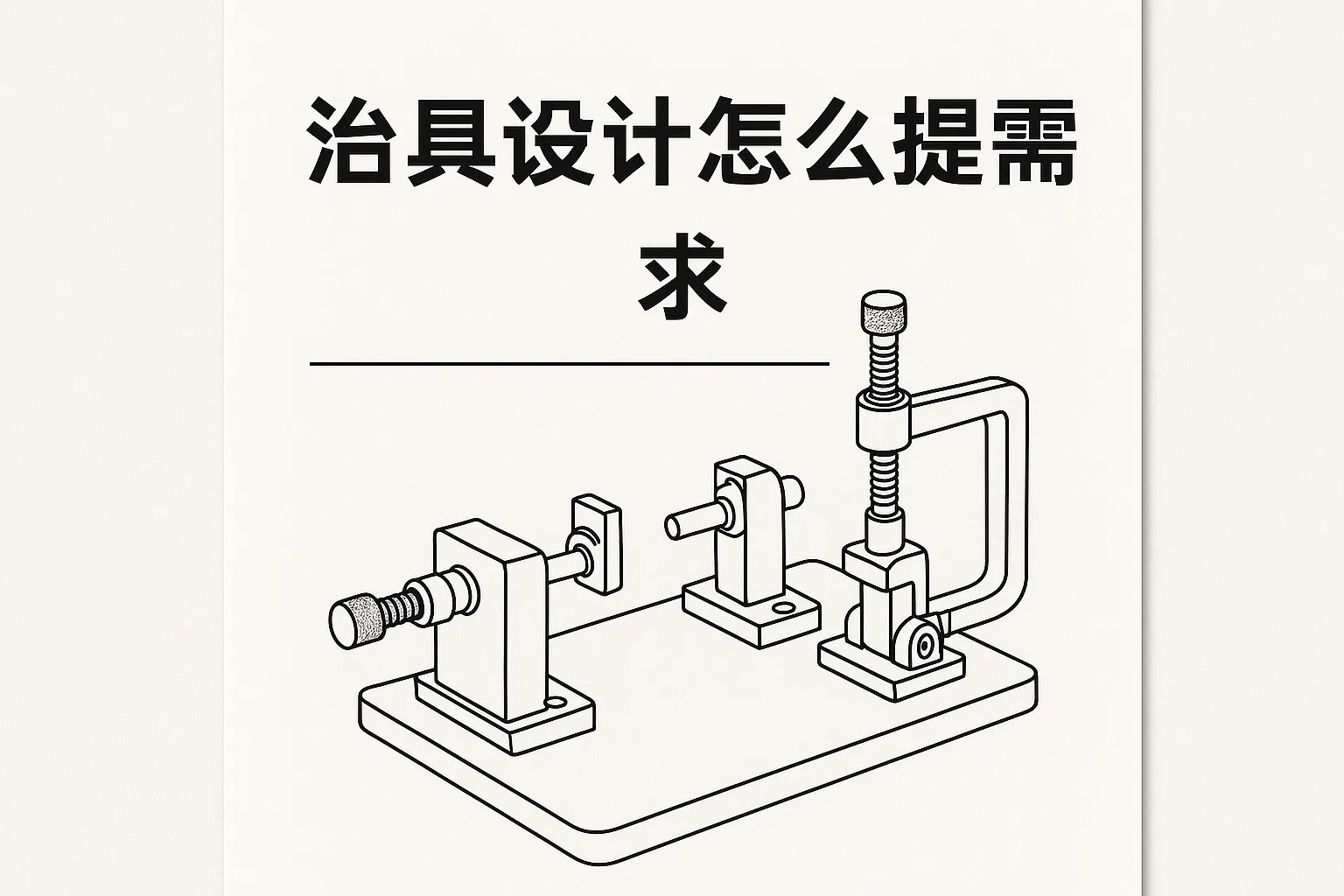 治具设计怎么提需求