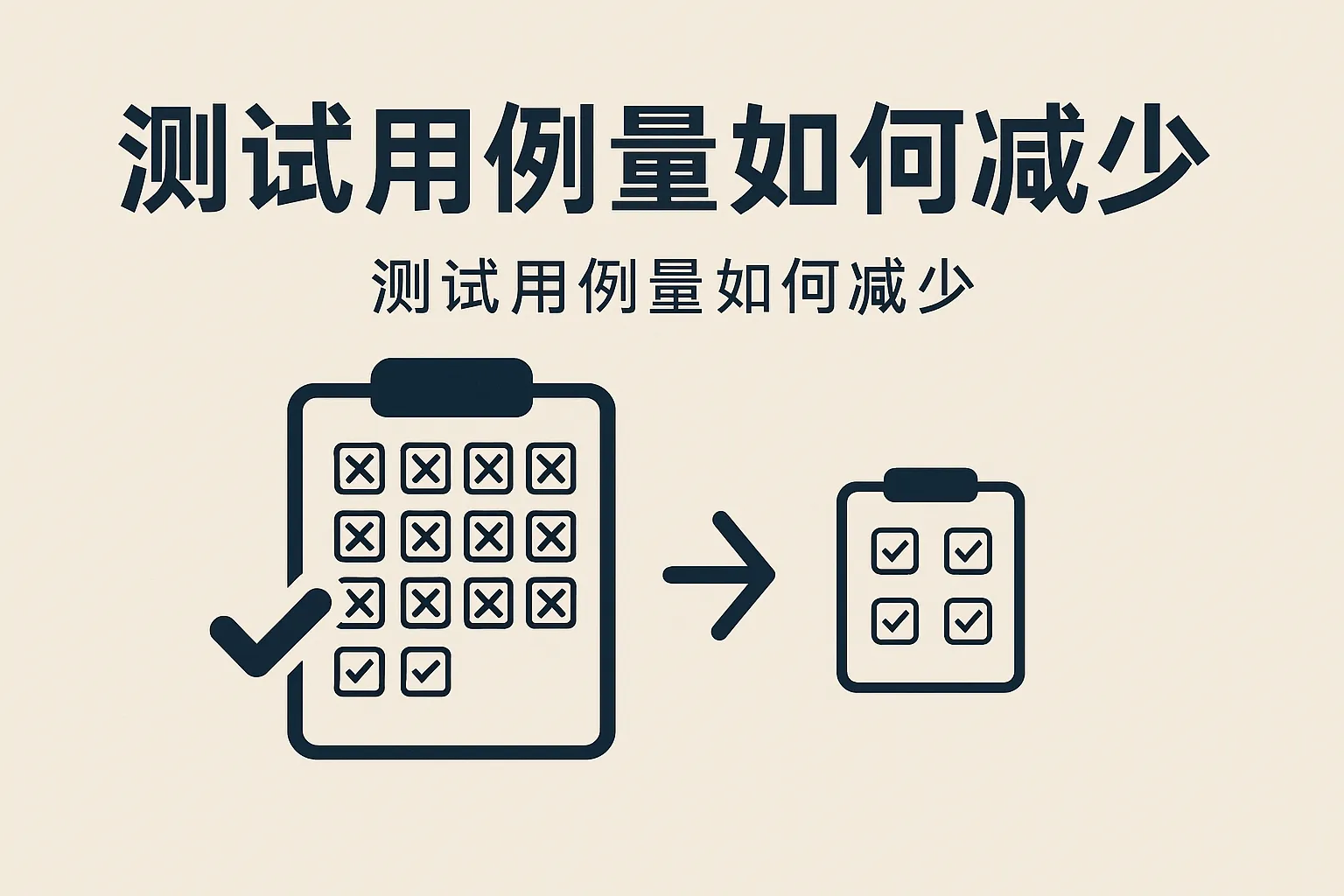 测试用例量如何减少

测试用例量如何减少