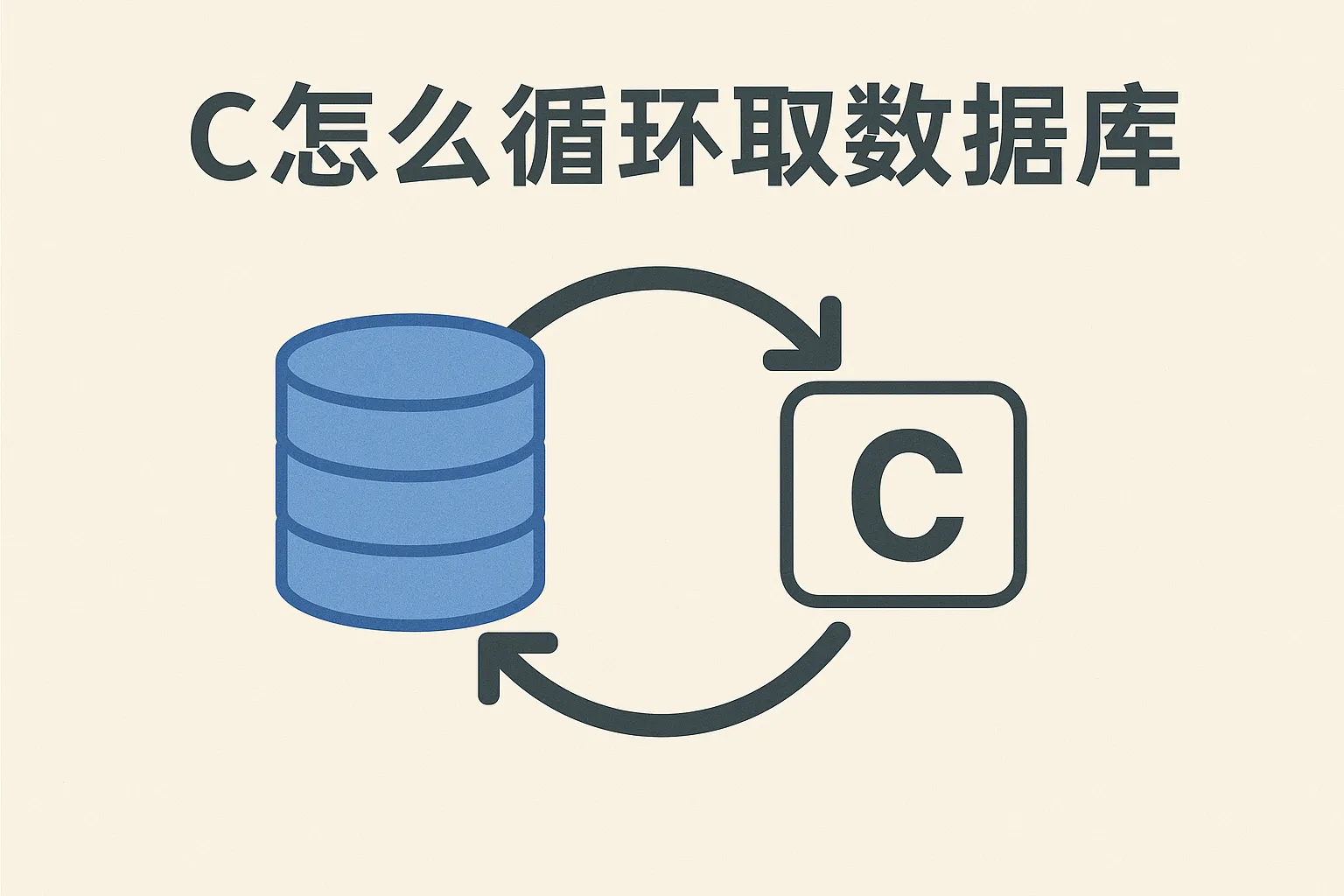 C怎么循环取数据库

C