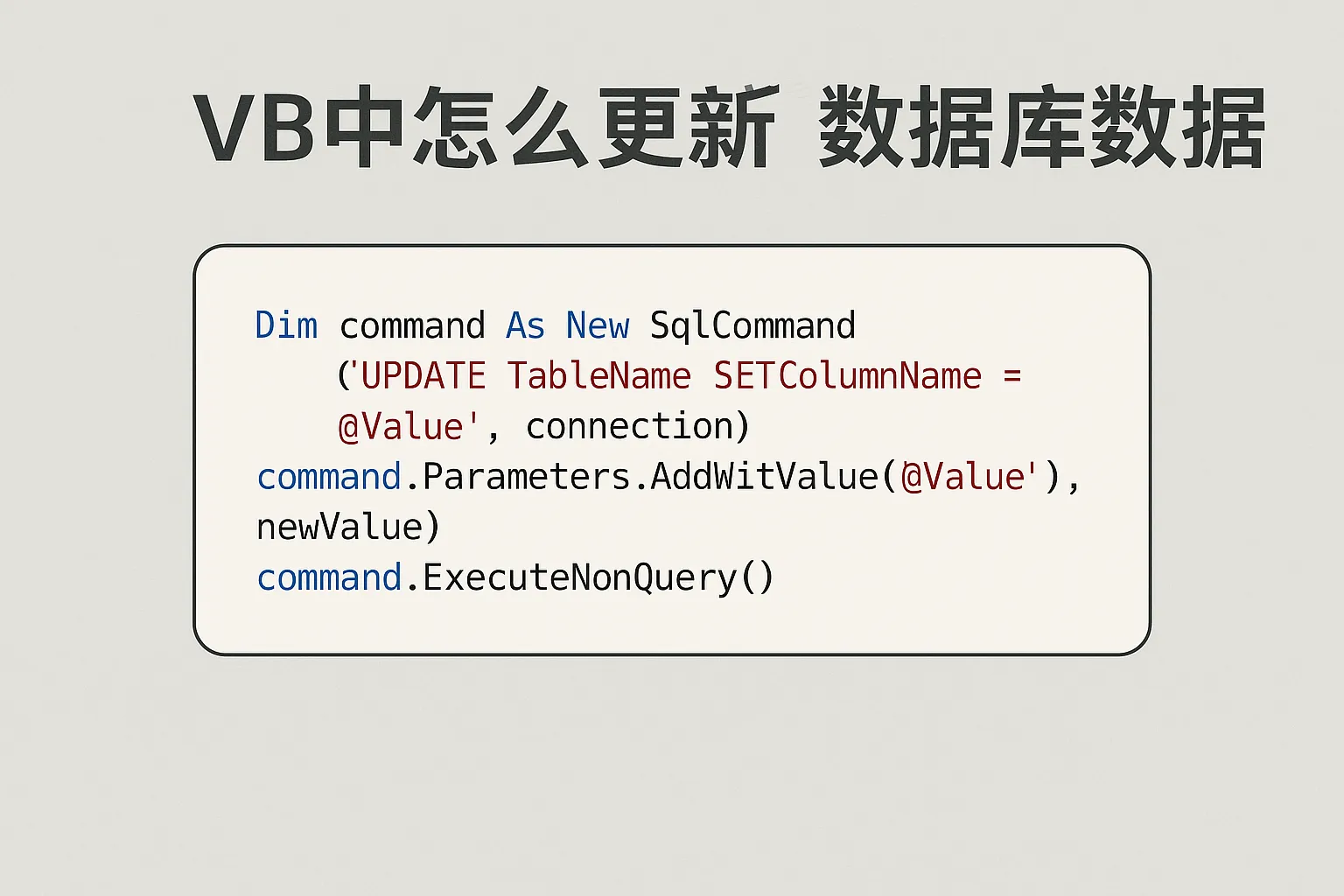 VB中怎么更新 数据库数据

Dim command As New SqlCommand
    ('UPDATE TableName SETColumnName =
    @Value', connection)
command.Parameters.AddWitValue(@Value'),
newValue)
command.ExecuteNonQuery()