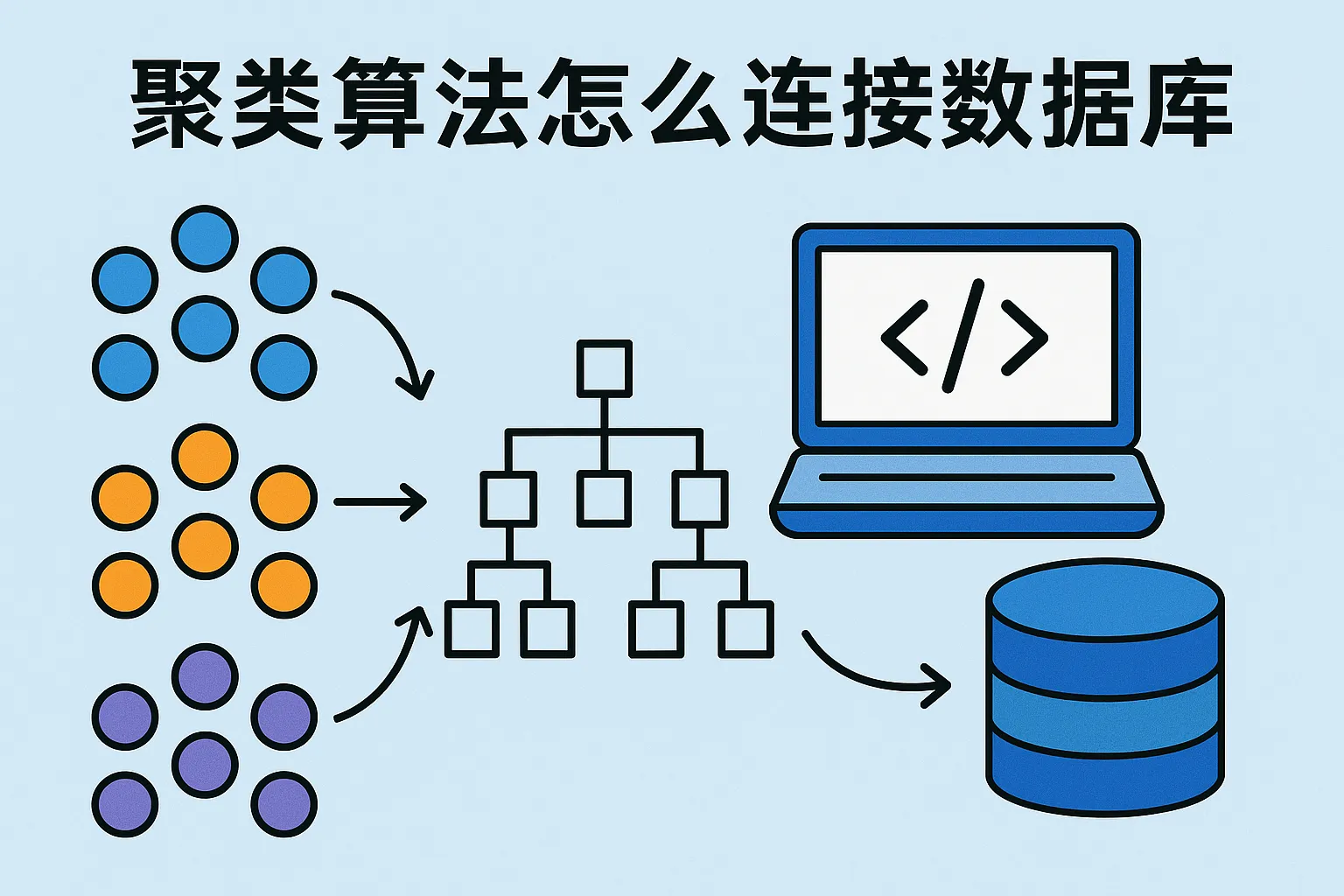 聚类算法怎么连接数据库

</>